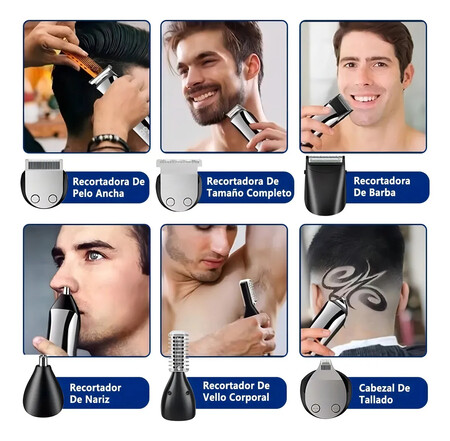 Recortadora De Pelo Ancha

Recortadora De Tamaño Completo

Recortadora De Barba

Recortador De Nariz

Recortador De Vello Corporal

Cabezal De Tallado